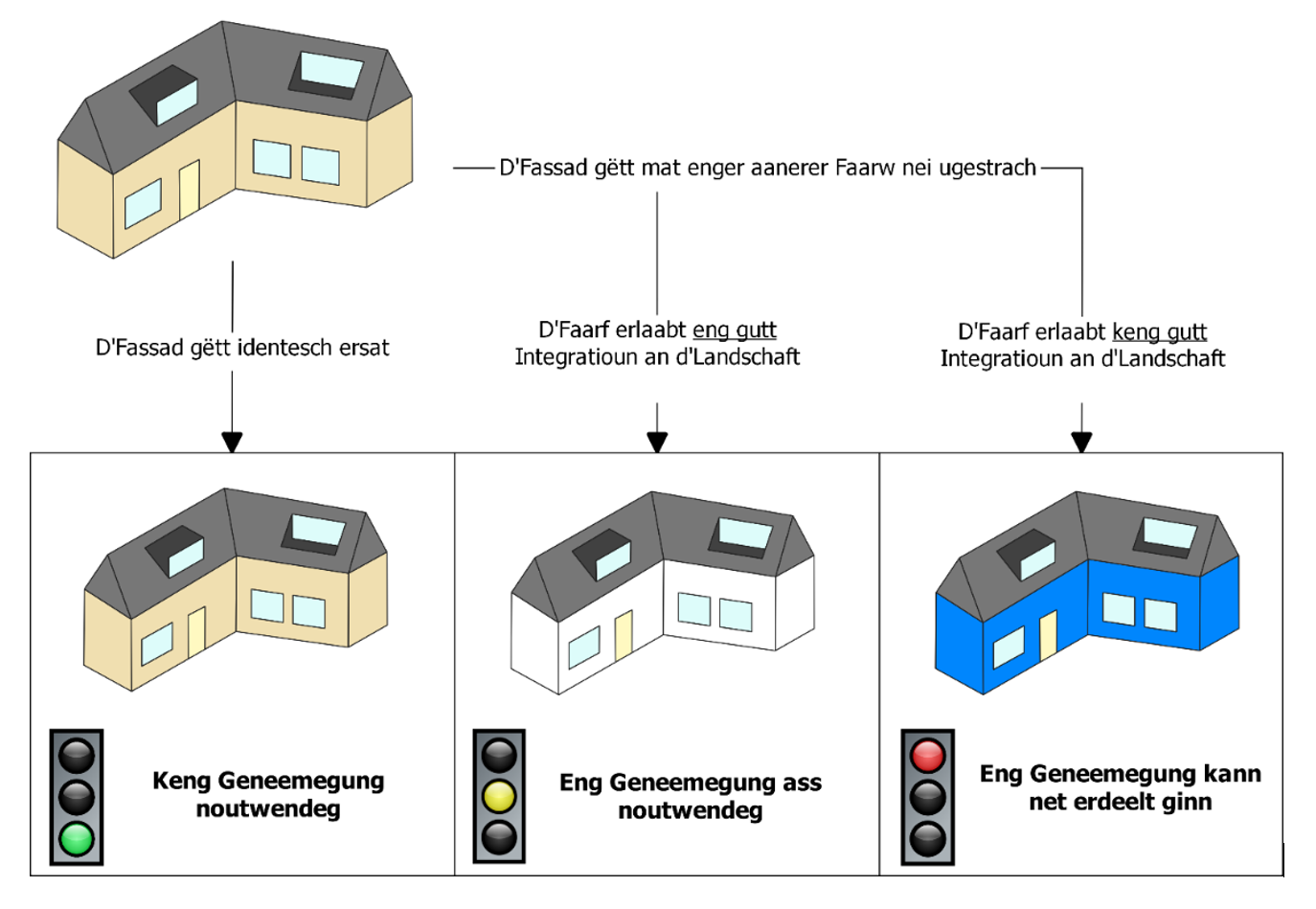 D'Fassad gëtt mat enger aanerer Faarw nei ugestrach

D'Fassad gëtt identesch ersat

D'Faarf erlaabt eng gutt Integratioun an d'Landschaft

D'Faarf erlaabt keng gutt Integratioun an d'Landschaft

Keng Geneemegung noutwendeg

Eng Geneemegung ass noutwendeg

Eng Geneemegung kann net erdeelt ginn