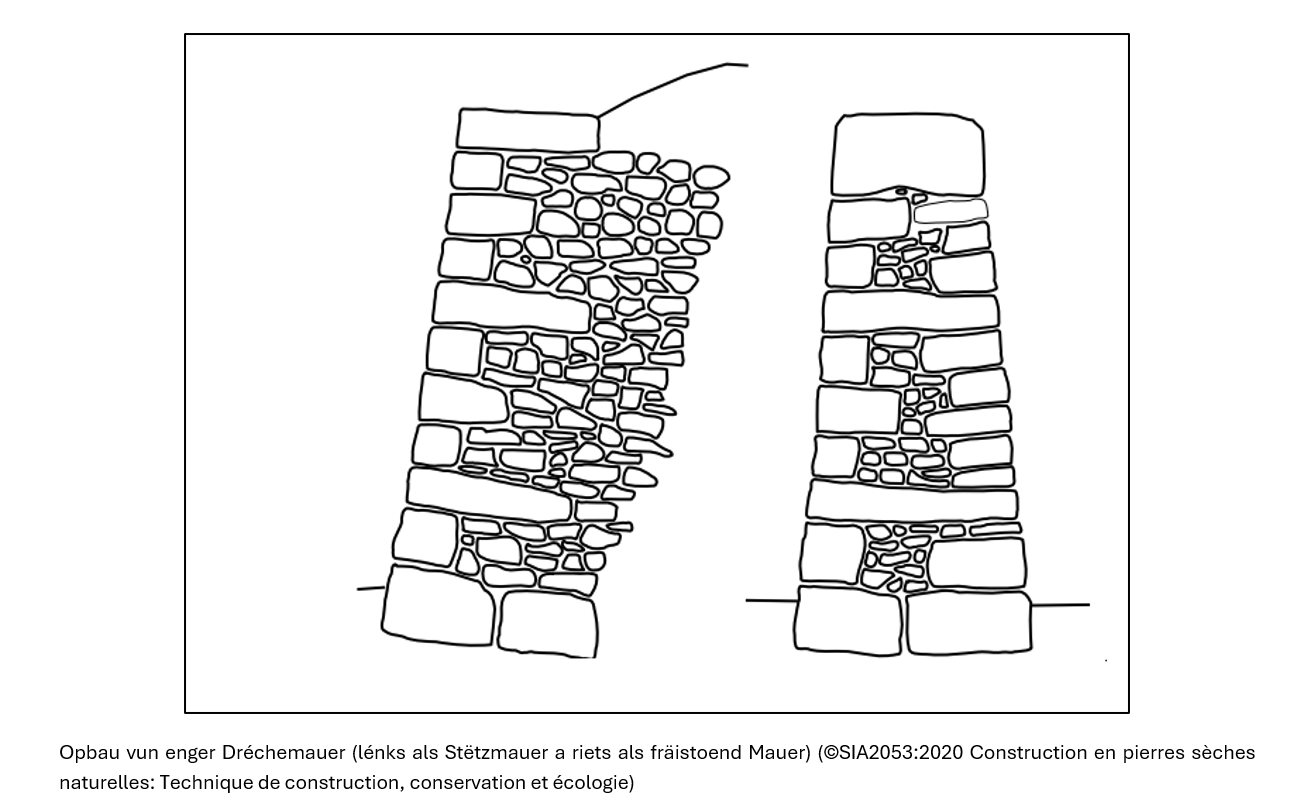 Opbau vun enger Dréchemauer (lénks als Stëtzmauer a riets als fräistoend Mauer) (©SIA2053:2020 Construction en pierres sèches naturelles: Technique de construction, conservation et écologie)